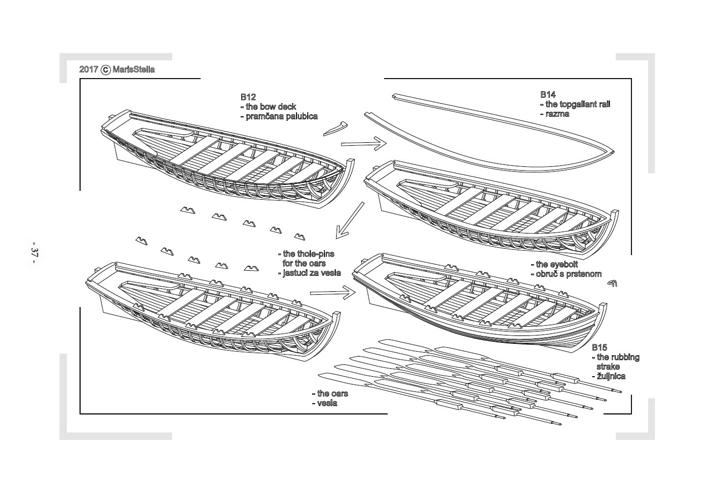 2017 © MarisStella

B12
- the bow deck
- pramčana palubica

B14
- the topgallant rail
- razma

- 37 -

- the thole-pins for the oars
- jastuci za vesla

- the eyebolt
- obruč s prstenom

B15
- the rubbing strake
- žuljnica

- the oars
- vesla